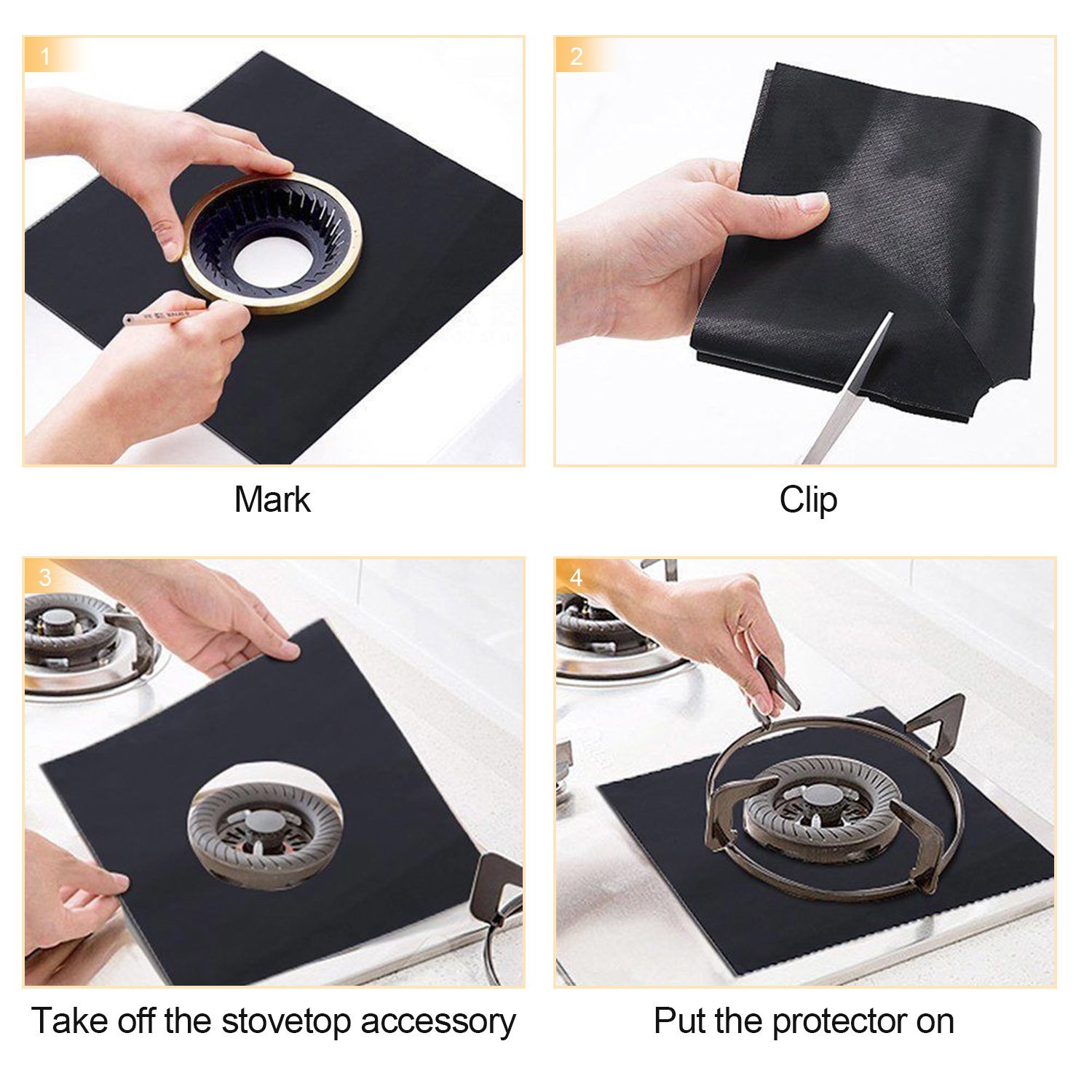 1

Mark

2

Clip

3

Take off the stovetop accessory

4

Put the protector on