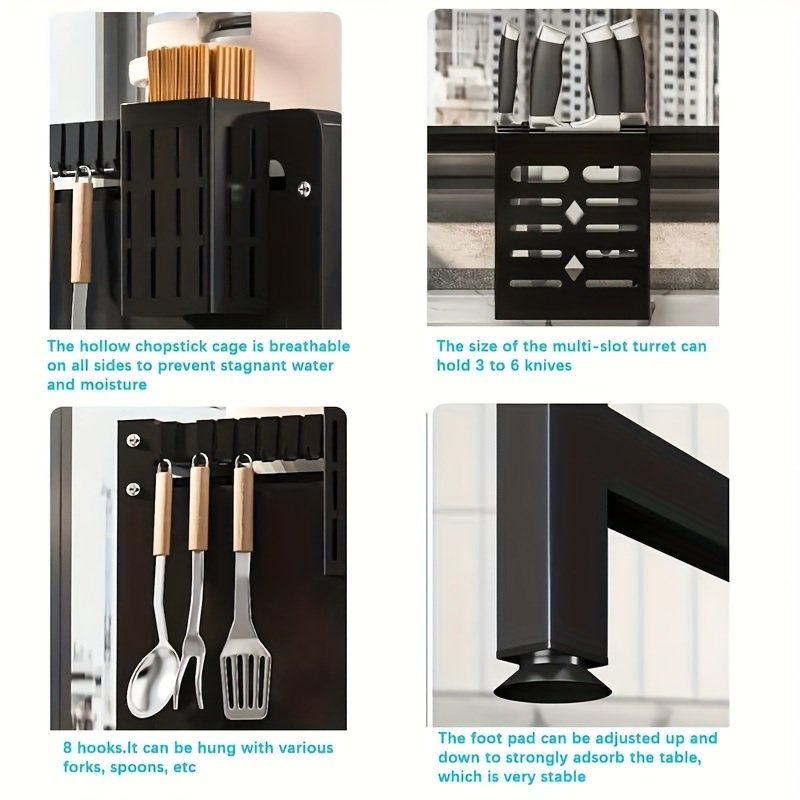 The hollow chopstick cage is breathable on all sides to prevent stagnant water and moisture

The size of the multi-slot turret can hold 3 to 6 knives

8 hooks.It can be hung with various forks, spoons, etc

The foot pad can be adjusted up and down to strongly adsorb the table, which is very stable