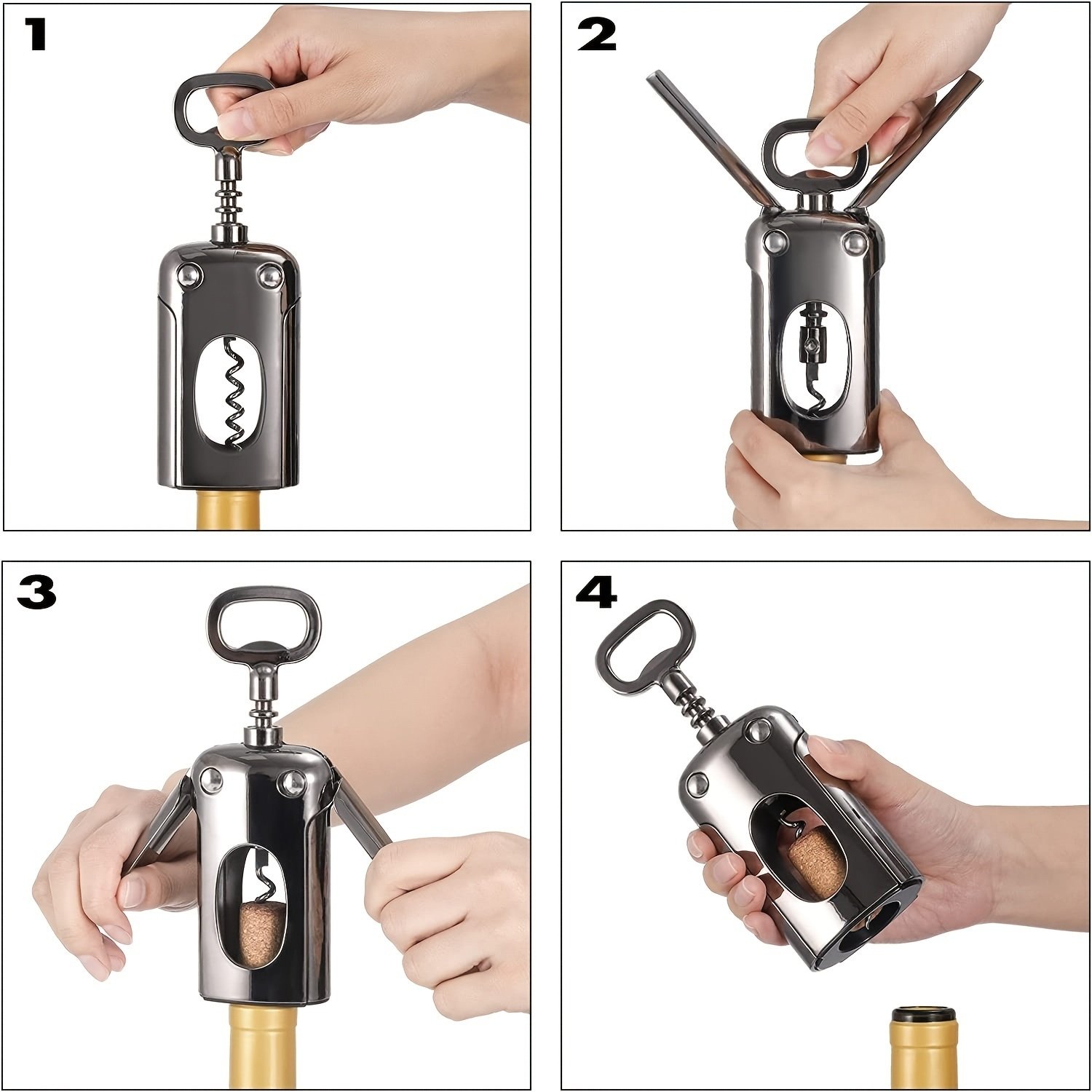 1

2

3

4