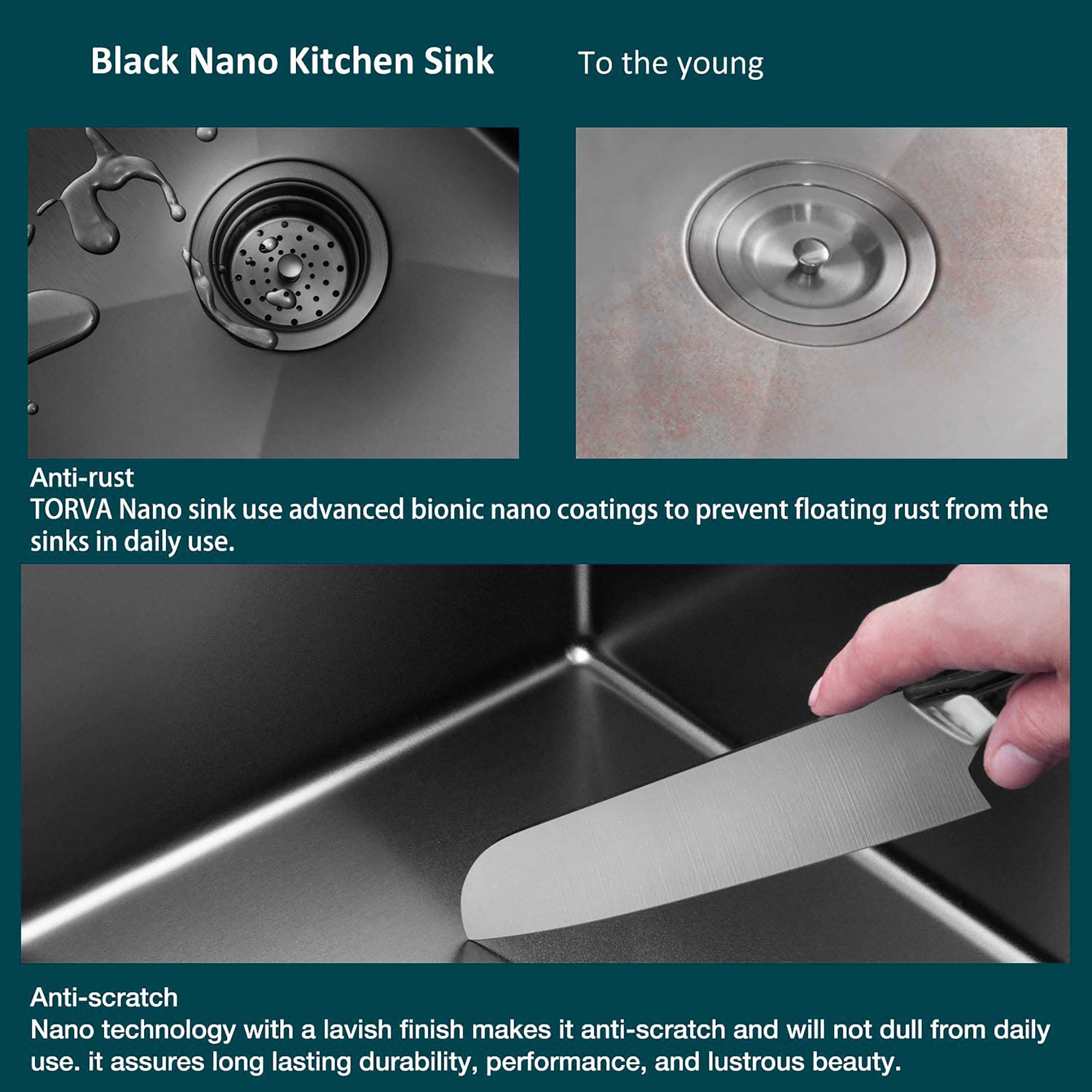 Black Nano Kitchen Sink To the young

Anti-rust
TORVA Nano sink use advanced bionic nano coatings to prevent floating rust from the sinks in daily use.

Anti-scratch
Nano technology with a lavish finish makes it anti-scratch and will not dull from daily use. it assures long lasting durability, performance, and lustrous beauty.